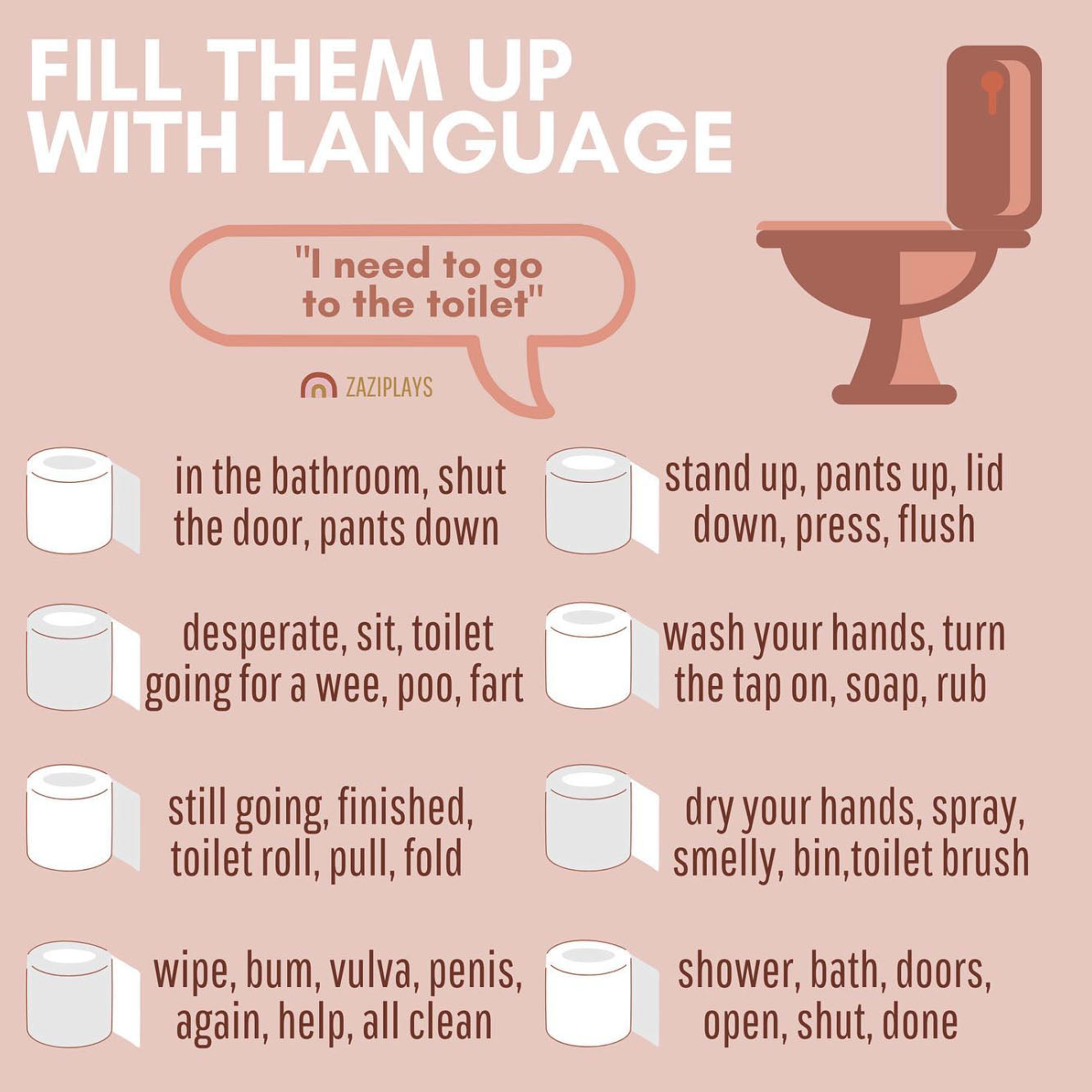 FILL THEM UP WITH LANGUAGE

"I need to go to the toilet"

ZAZIPLAYS

in the bathroom, shut the door, pants down

desperate, sit, toilet going for a wee, poo, fart

still going, finished, toilet roll, pull, fold

wipe, bum, vulva, penis, again, help, all clean

stand up, pants up, lid down, press, flush

wash your hands, turn the tap on, soap, rub

dry your hands, spray, smelly, bin,toilet brush

shower, bath, doors, open, shut, done