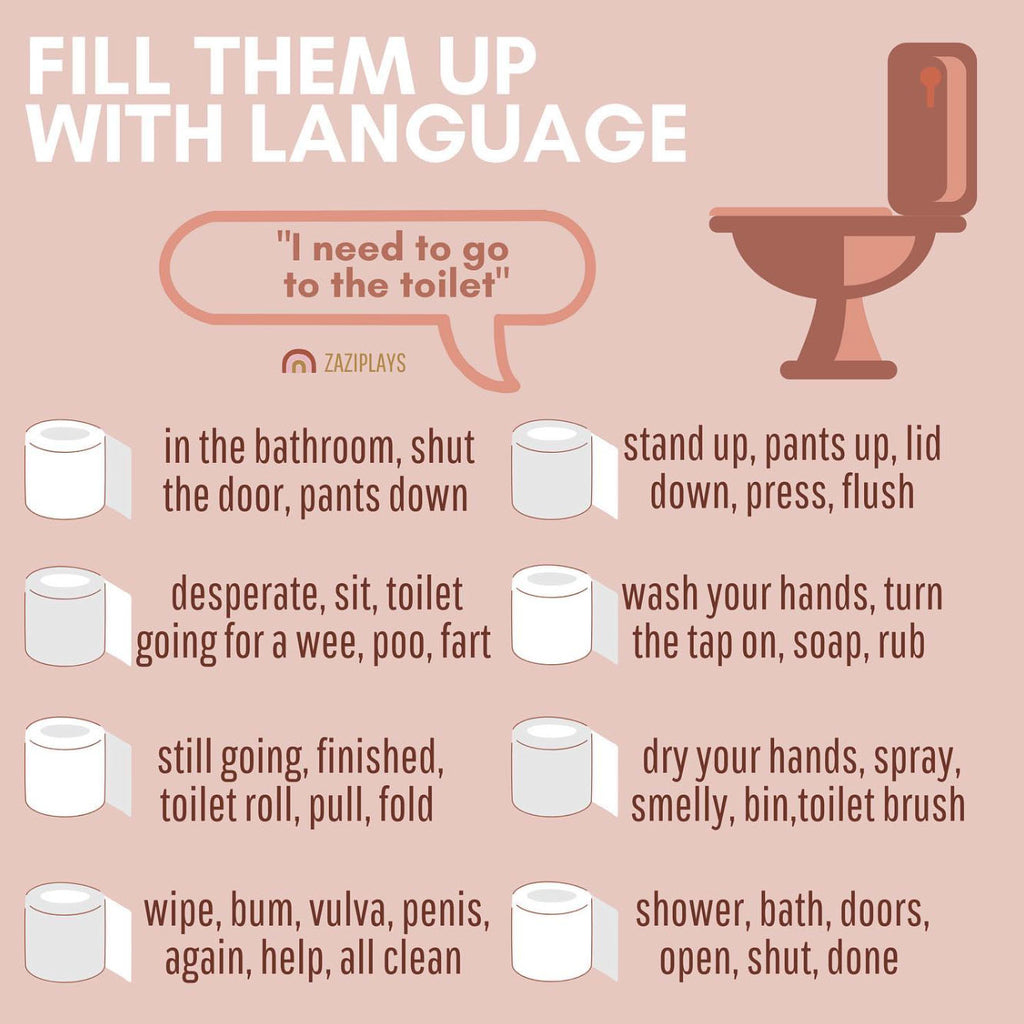 FILL THEM UP WITH LANGUAGE

"I need to go to the toilet"

ZAZIPLAYS

in the bathroom, shut the door, pants down

desperate, sit, toilet going for a wee, poo, fart

still going, finished, toilet roll, pull, fold

wipe, bum, vulva, penis, again, help, all clean

stand up, pants up, lid down, press, flush

wash your hands, turn the tap on, soap, rub

dry your hands, spray, smelly, bin,toilet brush

shower, bath, doors, open, shut, done